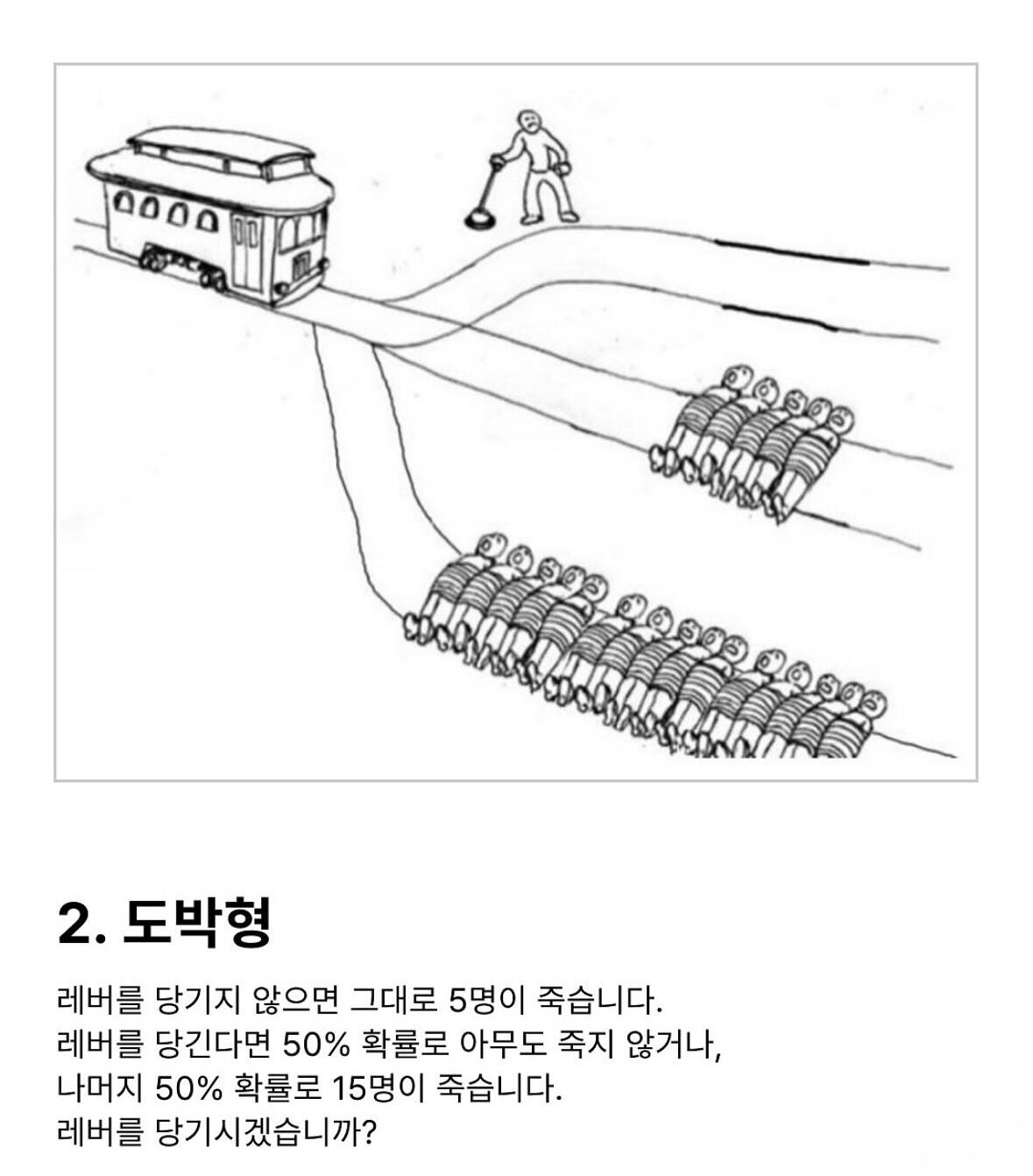 2. 도박형

레버를 당기지 않으면 그대로 5명이 죽습니다.
레버를 당긴다면 50% 확률로 아무도 죽지 않거나,
나머지 50% 확률로 15명이 죽습니다.
레버를 당기시겠습니까?