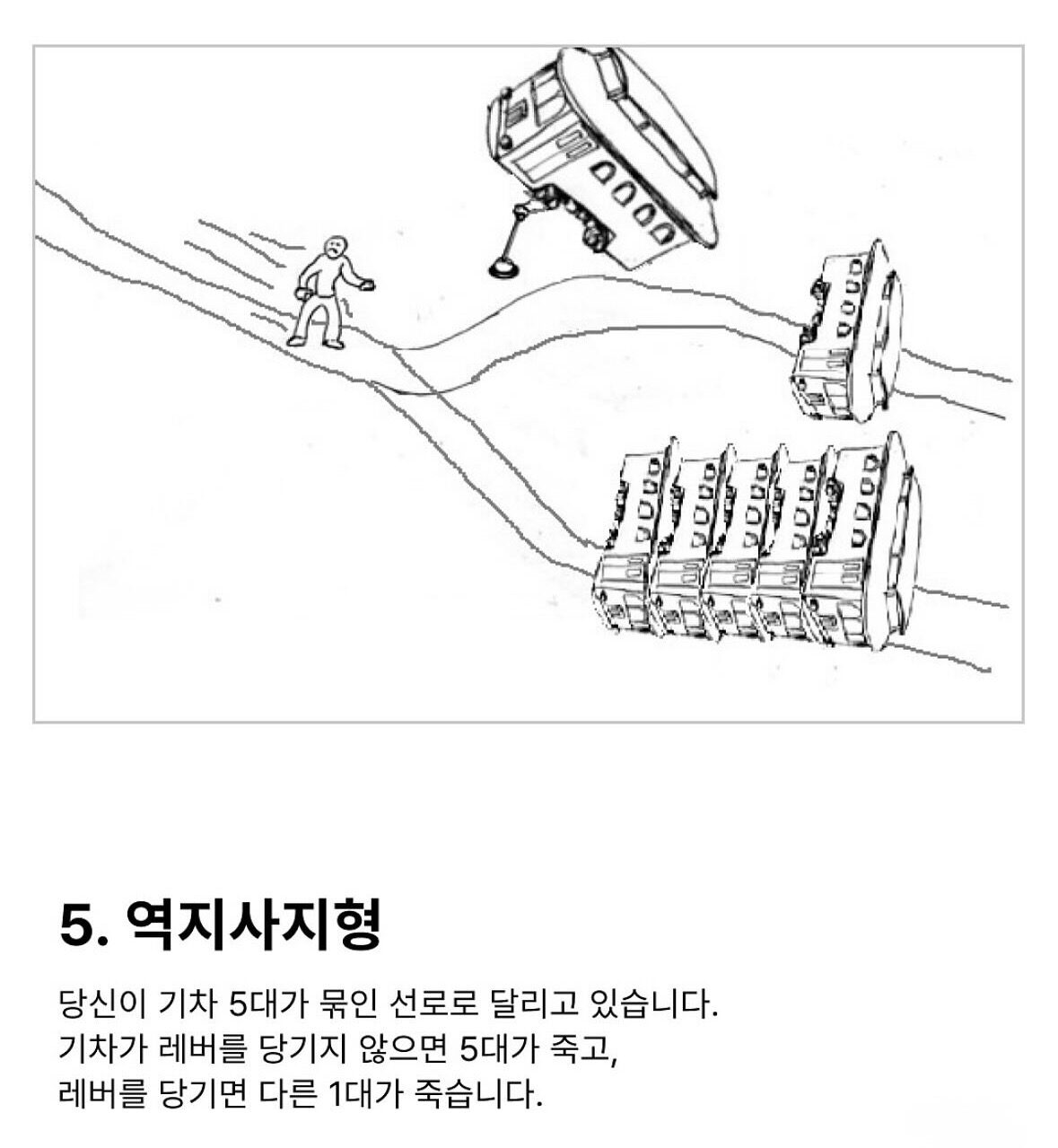 5. 역지사지형

당신이 기차 5대가 묶인 선로로 달리고 있습니다.
기차가 레버를 당기지 않으면 5대가 죽고,
레버를 당기면 다른 1대가 죽습니다.